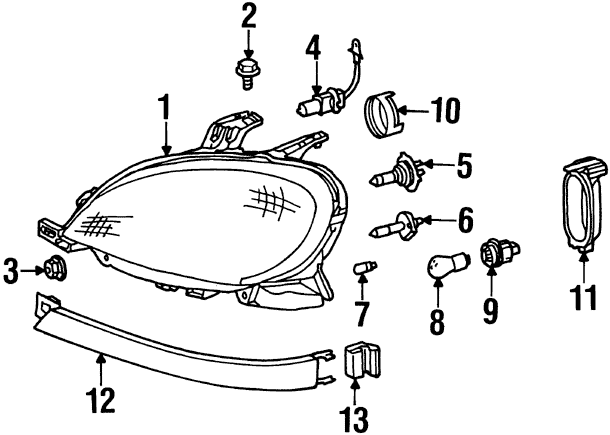 2
4
1
10
5
6
11
3
7
8
9
12
13