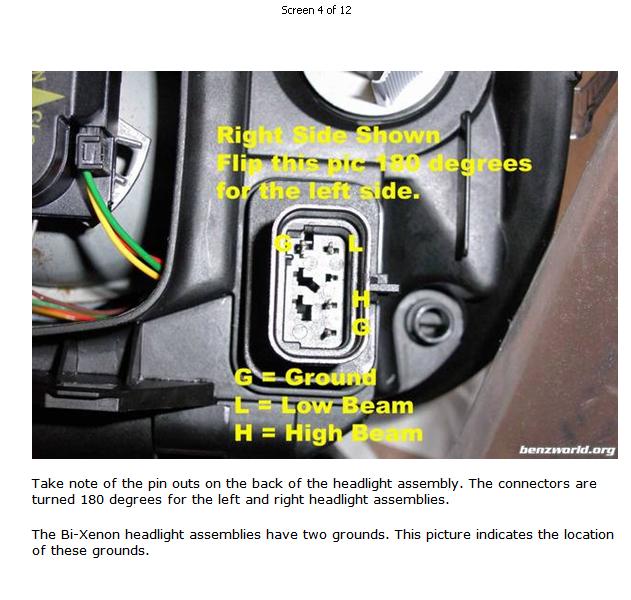 Screen 4 of 12

Right Side Shown
Flip this pic 180 degrees for the left side.

G L
H
G

G = Ground
L = Low Beam
H = High Beam

benzworld.org

Take note of the pin outs on the back of the headlight assembly. The connectors are turned 180 degrees for the left and right headlight assemblies.

The Bi-Xenon headlight assemblies have two grounds. This picture indicates the location of these grounds.