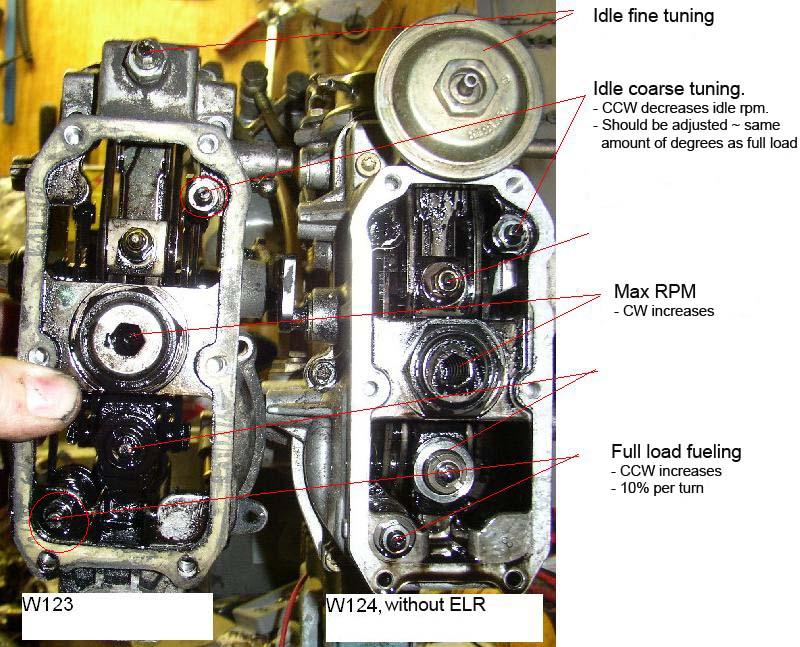 Idle fine tuning

Idle coarse tuning.
- CCW decreases idle rpm.
- Should be adjusted ~ same amount of degrees as full load

Max RPM
- CW increases

Full load fueling
- CCW increases
- 10% per turn

W123

W124, without ELR